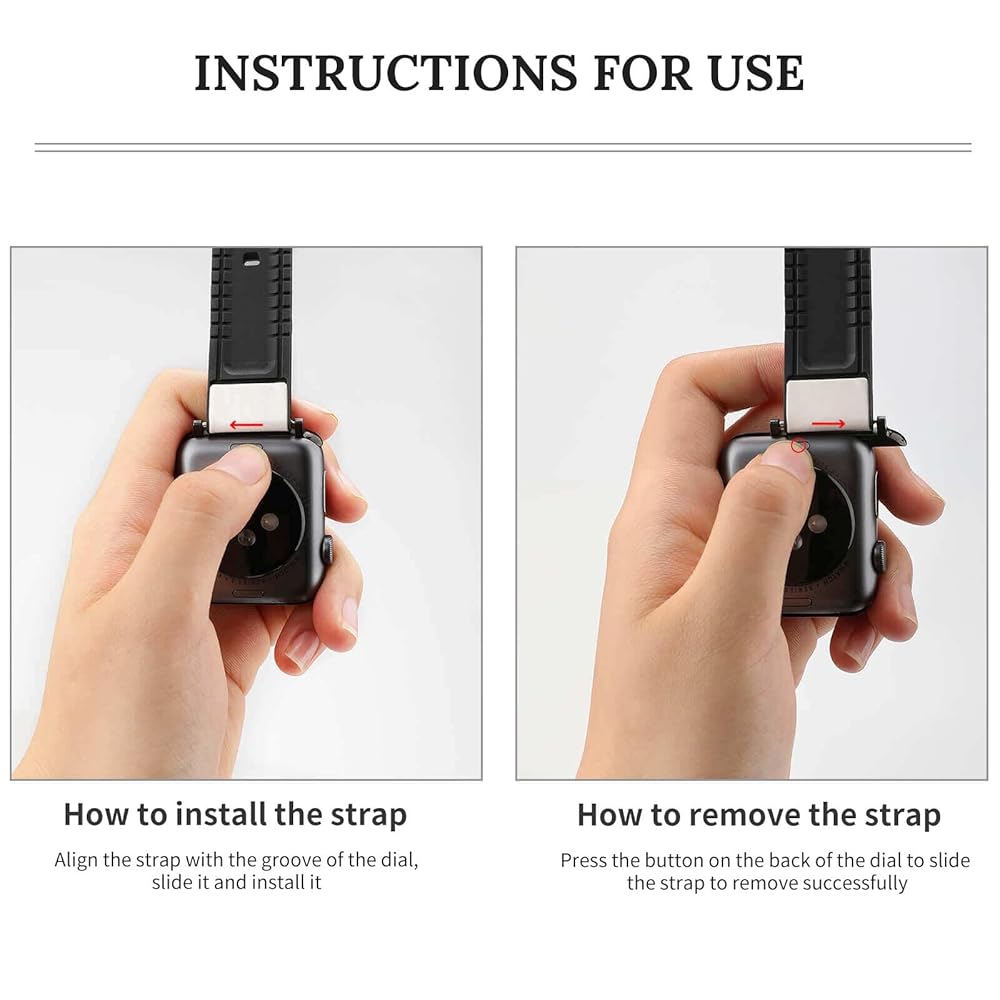 INSTRUCTIONS FOR USE

How to install the strap

Align the strap with the groove of the dial, slide it and install it

How to remove the strap

Press the button on the back of the dial to slide the strap to remove successfully